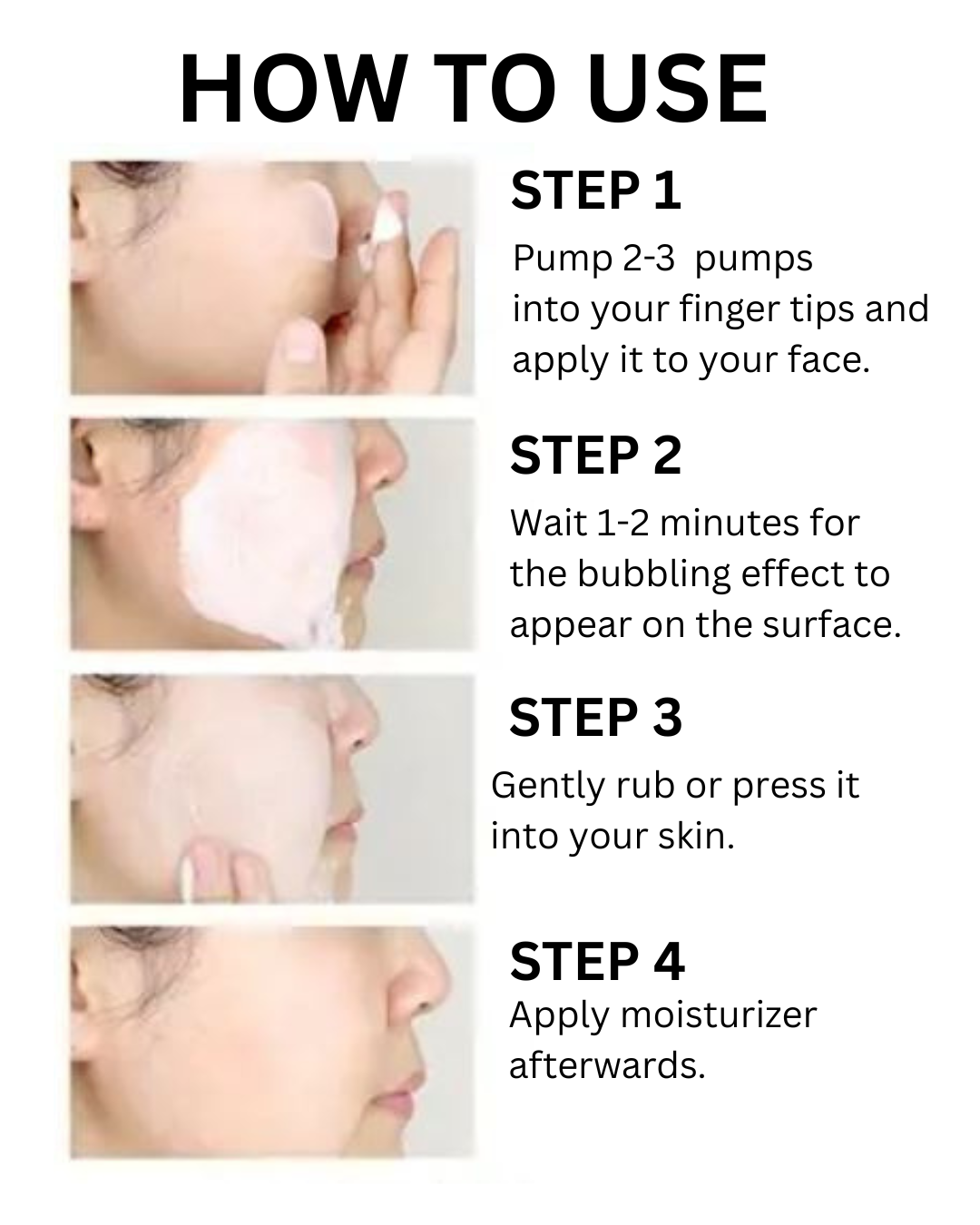 HOW TO USE

STEP 1

Pump 2-3 pumps into your finger tips and apply it to your face.

STEP 2

Wait 1-2 minutes for the bubbling effect to appear on the surface.

STEP 3

Gently rub or press it into your skin.

STEP 4

Apply moisturizer afterwards.